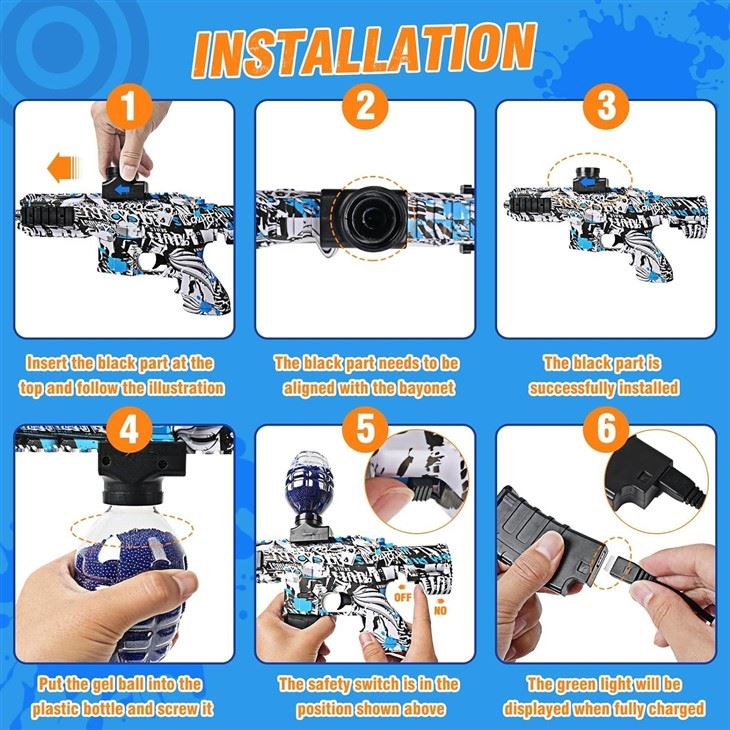 INSTALLATION

1

Insert the black part at the top and follow the illustration

2

The black part needs to be aligned with the bayonet

3

The black part is successfully installed

4

Put the gel ball into the plastic bottle and screw it

5

OFF

NO

The safety switch is in the position shown above

6

The green light will be displayed when fully charged