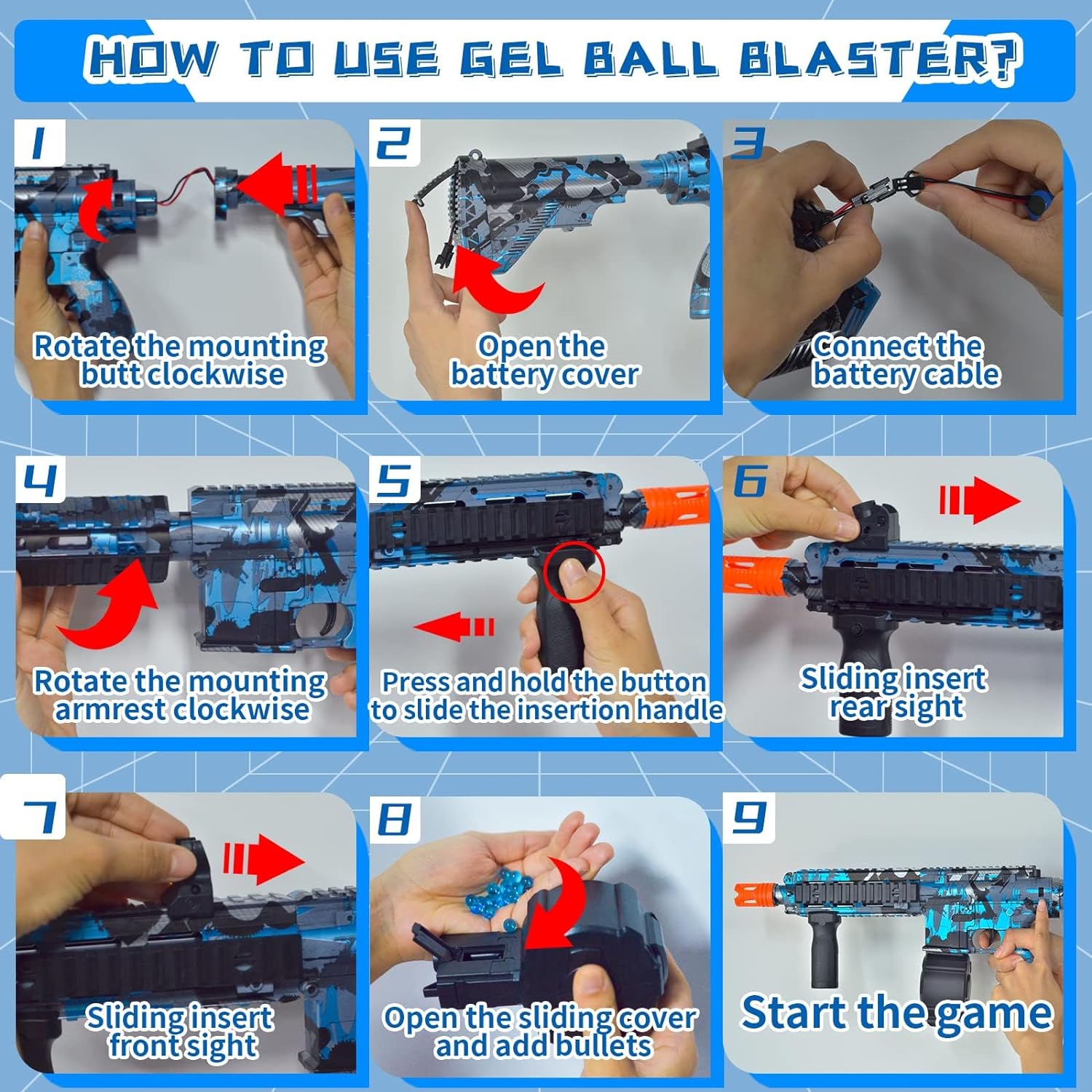 HOW TO USE GEL BALL BLASTER?

1

Rotate the mounting butt clockwise

2

Open the battery cover

3

Connect the battery cable

4

Rotate the mounting armrest clockwise

5

Press and hold the button to slide the insertion handle

6

Sliding insert rear sight

7

Sliding insert front sight

8

Open the sliding cover and add bullets

9

Start the game