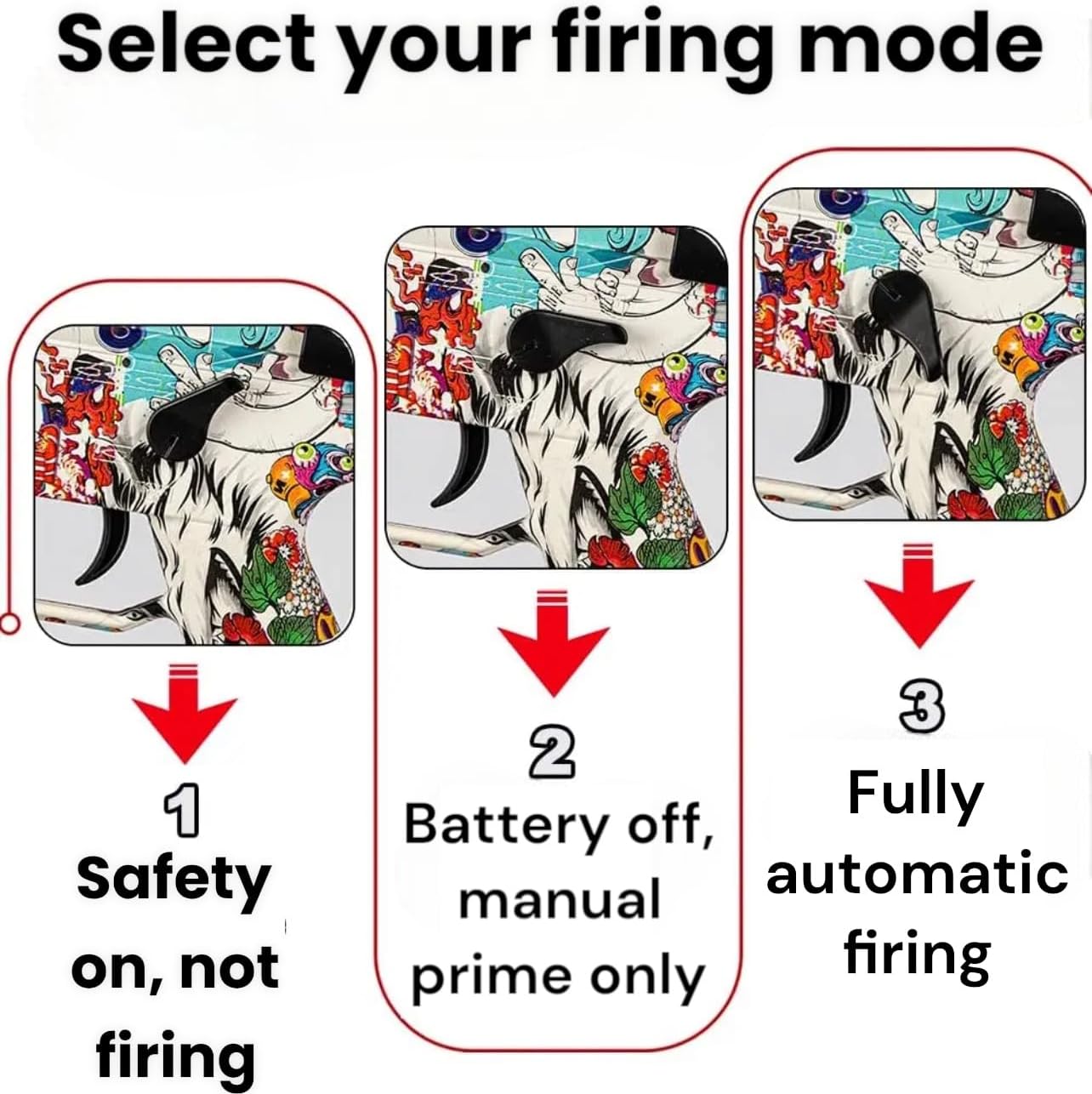 Select your firing mode

1
Safety on, not firing

2
Battery off, manual prime only

3
Fully automatic firing