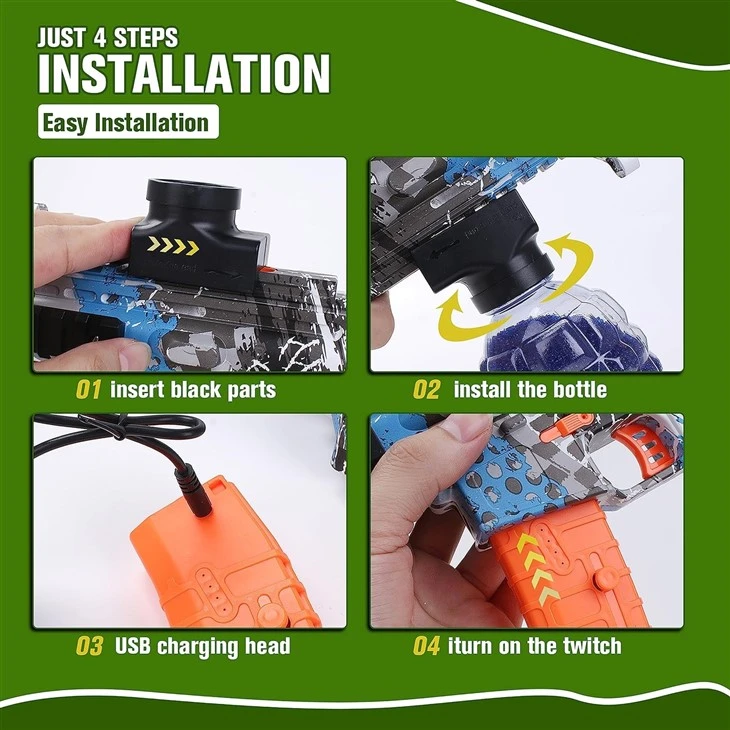 JUST 4 STEPS
INSTALLATION

Easy Installation

01 insert black parts

02 install the bottle

03 USB charging head

04 iturn on the twitch